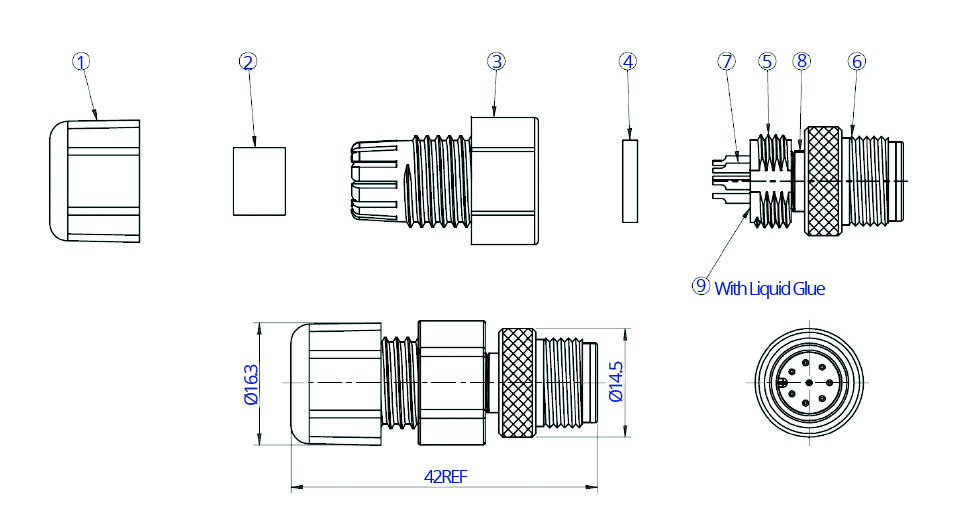 1
2
3
4
7
5
8
6
9 With Liquid Glue
Ø16.3
Ø14.5
42REF