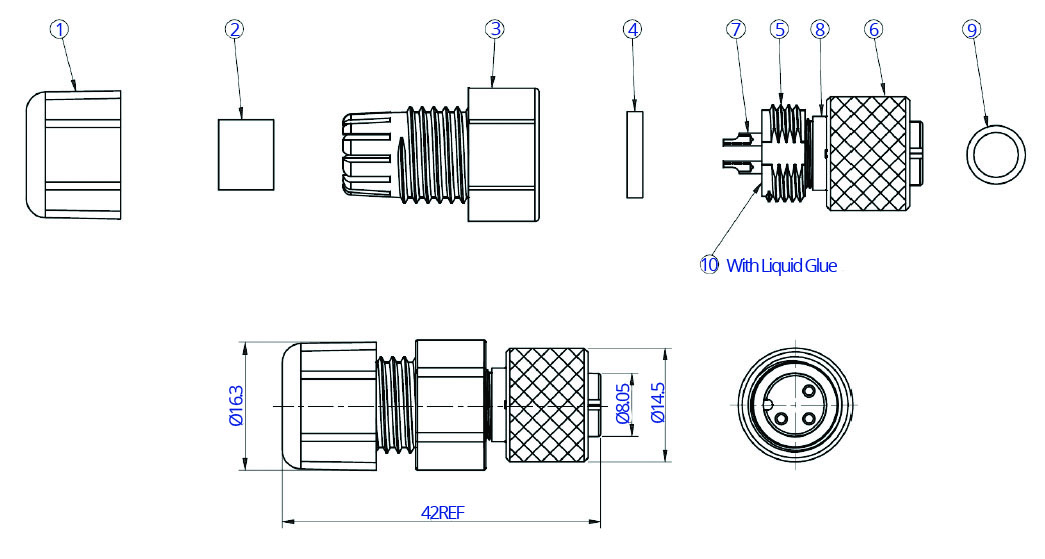 1
2
3
4
7
5
8
6
9
10 With Liquid Glue
Ø16.3
Ø8.05
Ø14.5
42REF